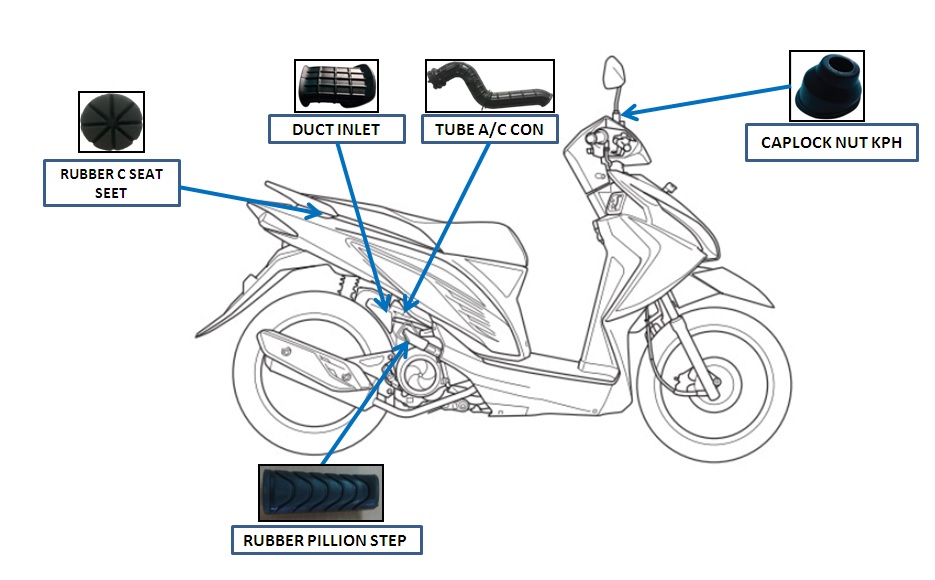 RUBBER C SEAT SEET

DUCT INLET

TUBE A/C CON

CAPLOCK NUT KPH

RUBBER PILLION STEP